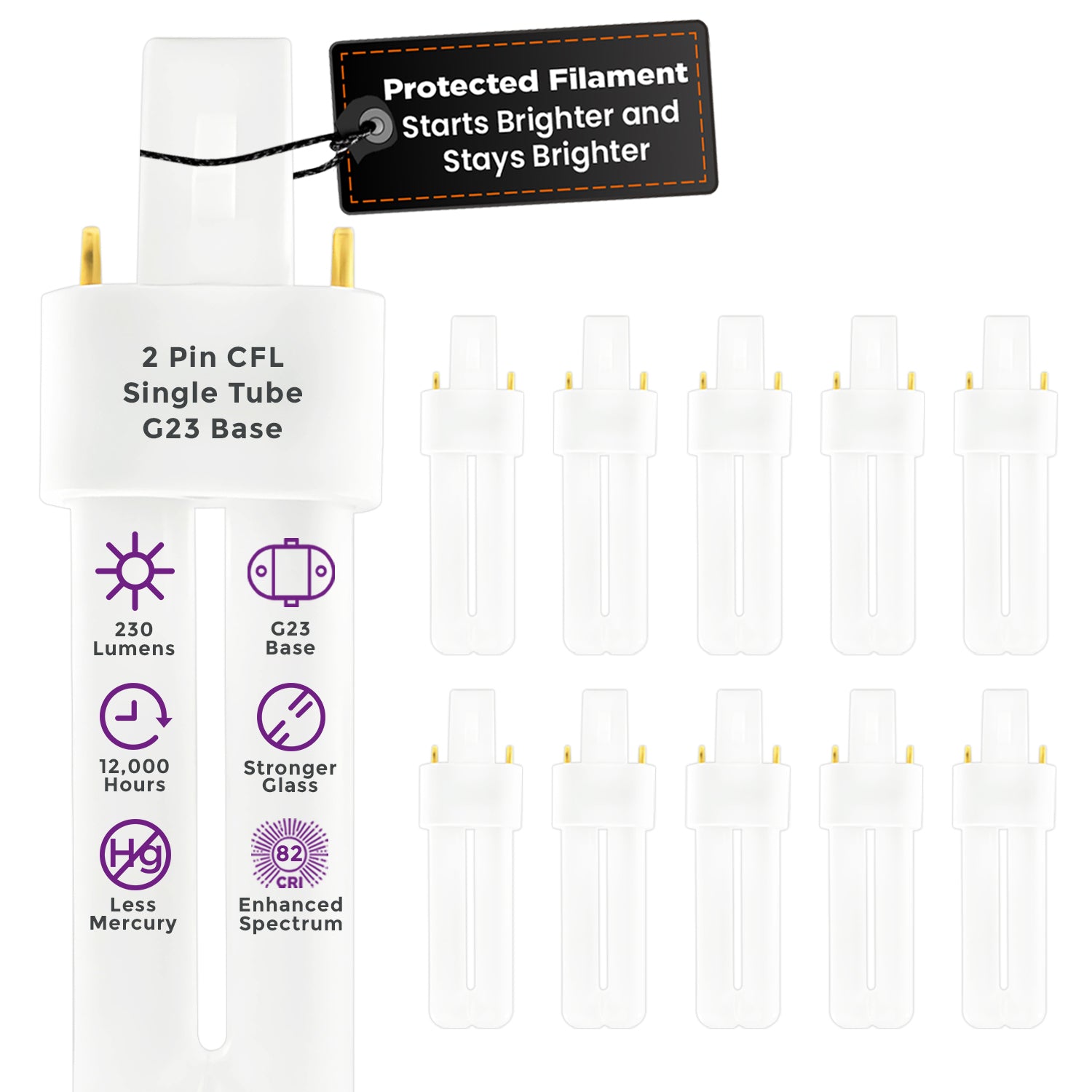 Protected Filament
Starts Brighter and
Stays Brighter

2 Pin CFL
Single Tube
G23 Base

230
Lumens

G23
Base

12,000
Hours

Stronger
Glass

Hg
Less
Mercury

82
CRI
Enhanced
Spectrum