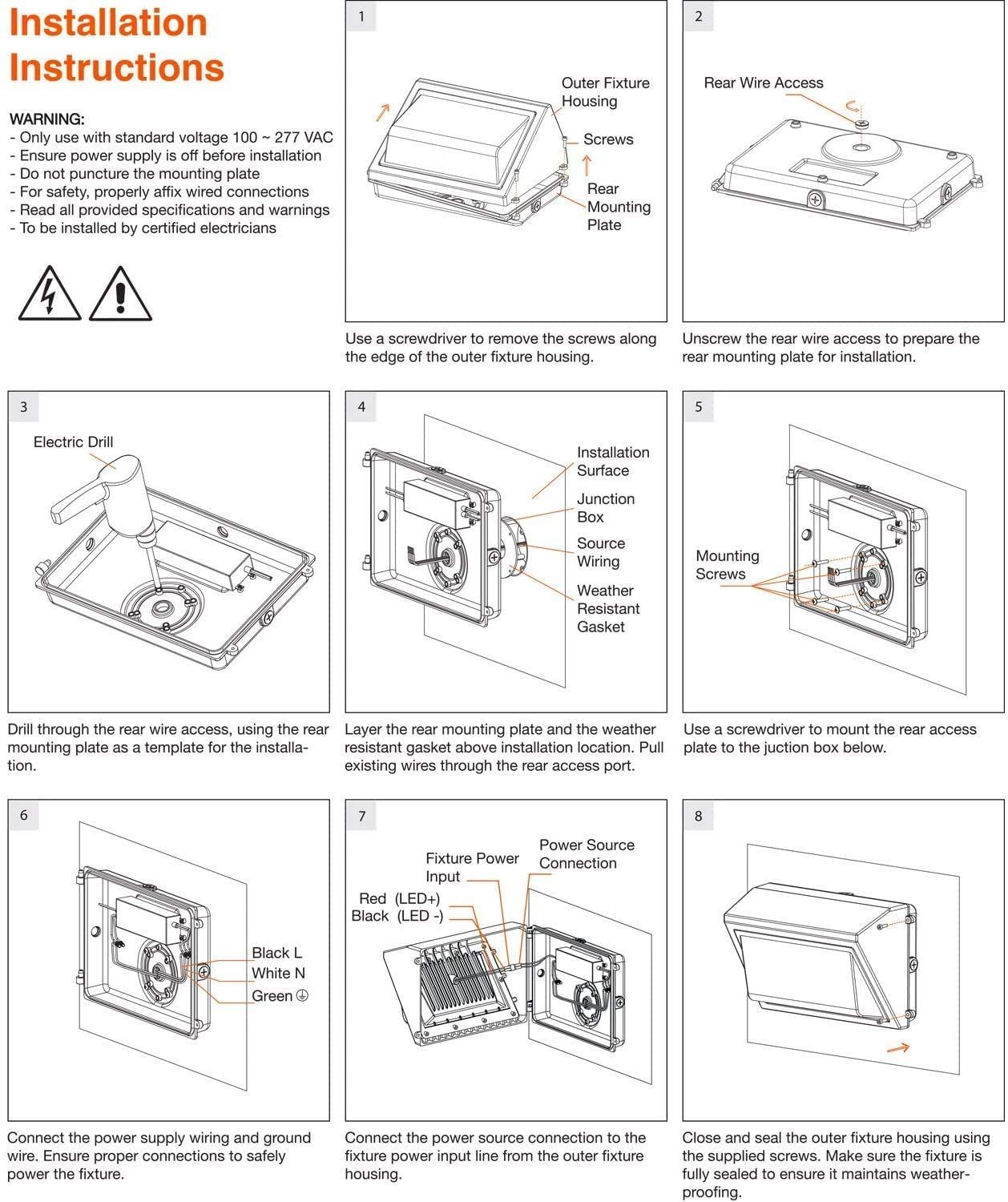 Installation Instructions

WARNING:
- Only use with standard voltage 100 ~ 277 VAC
- Ensure power supply is off before installation
- Do not puncture the mounting plate
- For safety, properly affix wired connections
- Read all provided specifications and warnings
- To be installed by certified electricians

1

Outer Fixture Housing

Screws

Rear Mounting Plate

Use a screwdriver to remove the screws along the edge of the outer fixture housing.

2

Rear Wire Access

Unscrew the rear wire access to prepare the rear mounting plate for installation.

3

Electric Drill

Drill through the rear wire access, using the rear mounting plate as a template for the installation.

4

Installation Surface

Junction Box

Source Wiring

Weather Resistant Gasket

Layer the rear mounting plate and the weather resistant gasket above installation location. Pull existing wires through the rear access port.

5

Mounting Screws

Use a screwdriver to mount the rear access plate to the juction box below.

6

Black L
White N
Green ⏚

Connect the power supply wiring and ground wire. Ensure proper connections to safely power the fixture.

7

Fixture Power Input

Power Source Connection

Red (LED+)
Black (LED -)

Connect the power source connection to the fixture power input line from the outer fixture housing.

8

Close and seal the outer fixture housing using the supplied screws. Make sure the fixture is fully sealed to ensure it maintains weatherproofing.